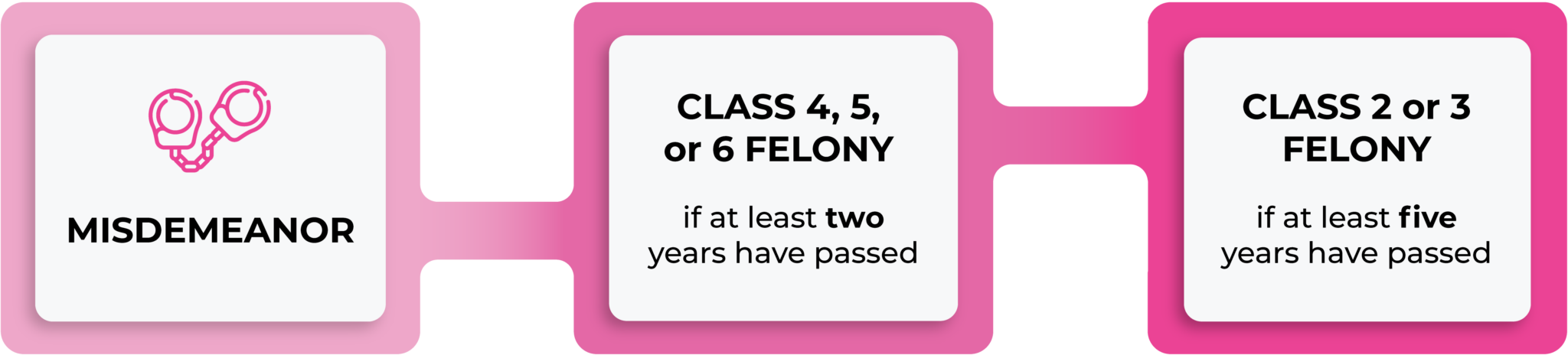 MISDEMEANOR

CLASS 4, 5, or 6 FELONY

if at least two years have passed

CLASS 2 or 3 FELONY

if at least five years have passed